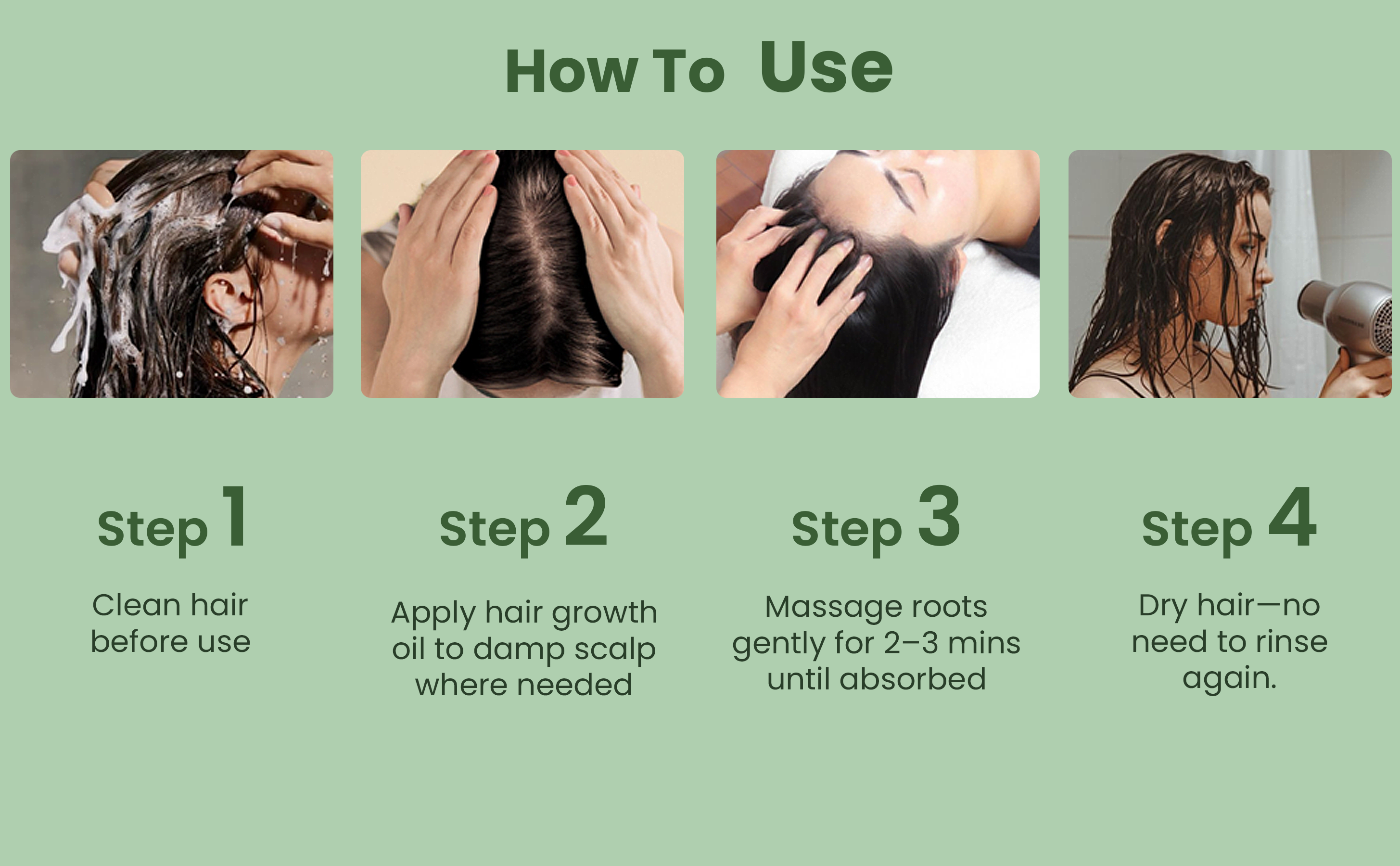 How To Use

Step 1

Clean hair before use

Step 2

Apply hair growth oil to damp scalp where needed

Step 3

Massage roots gently for 2–3 mins until absorbed

Step 4

Dry hair—no need to rinse again.